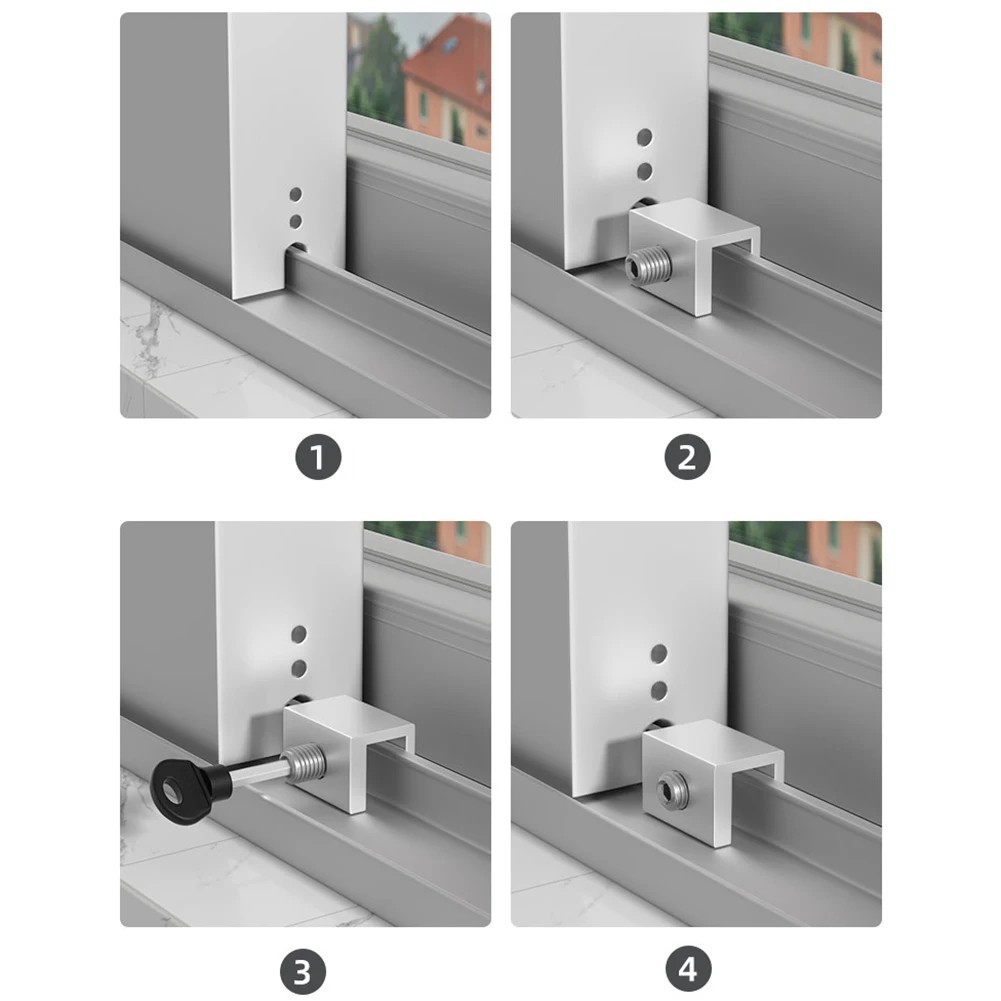 1

2

3

4