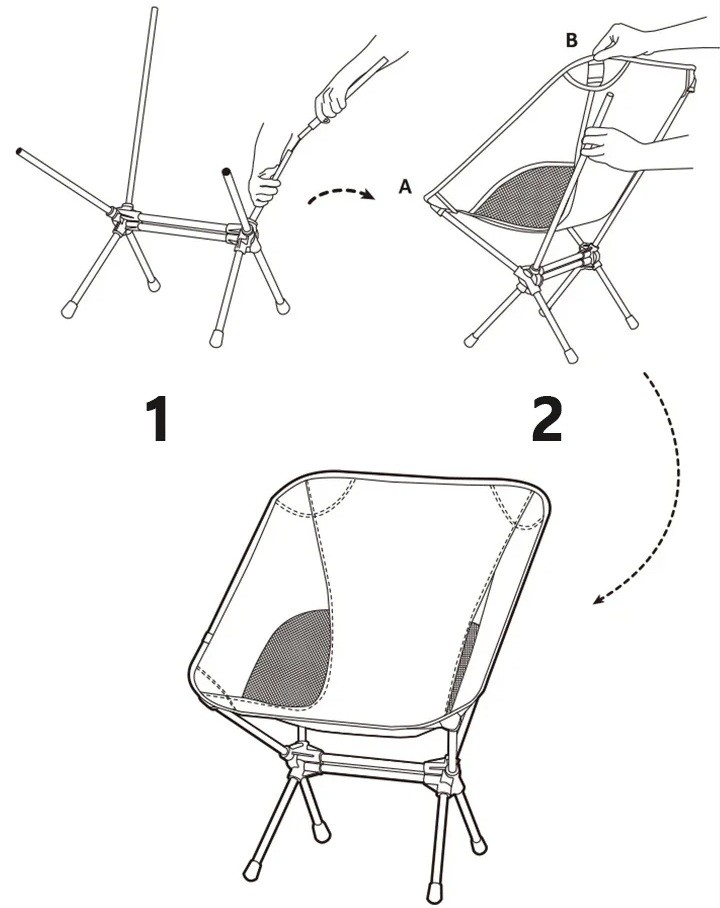 B

A

1

2