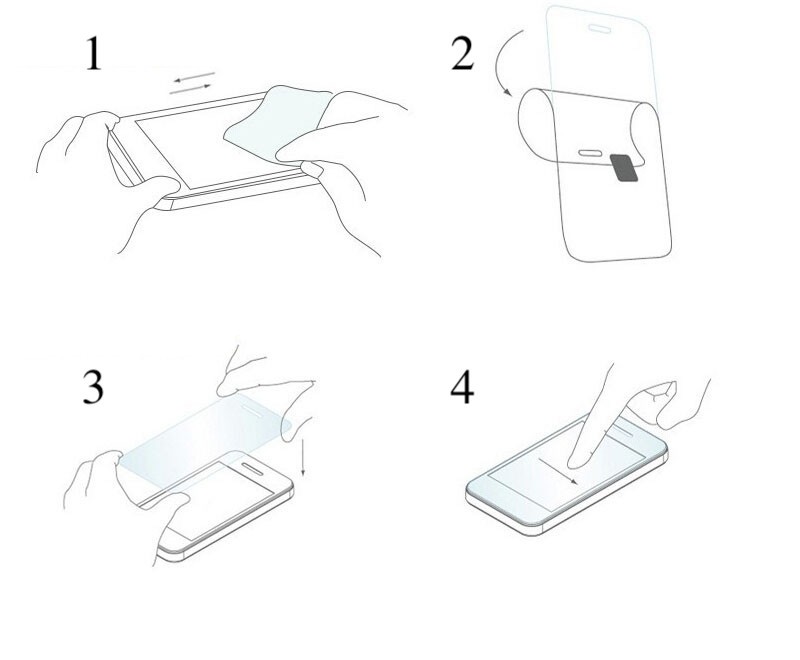 1

2

3

4