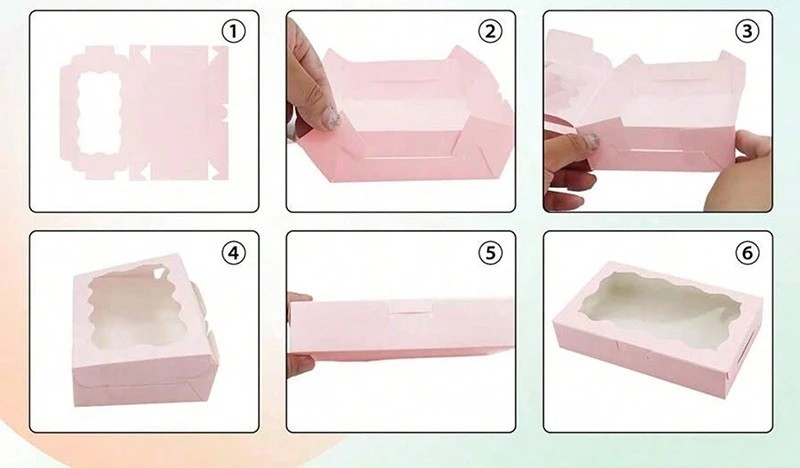 ①
②
③
④
⑤
⑥