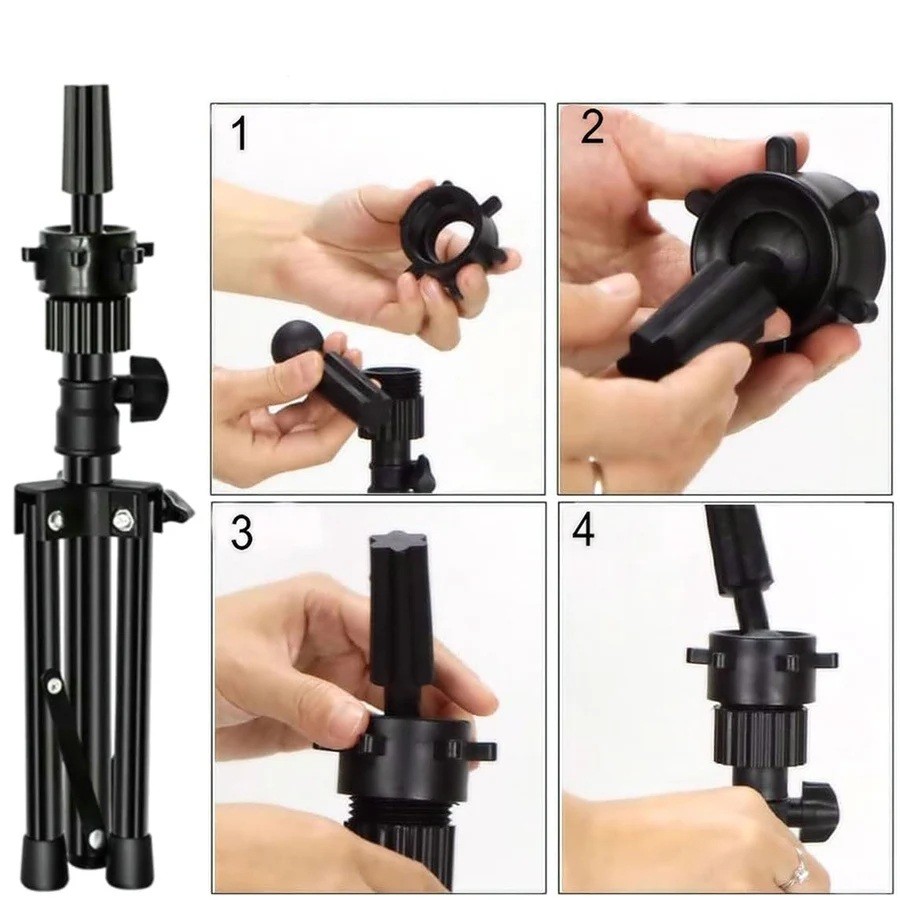 1

2

3

4