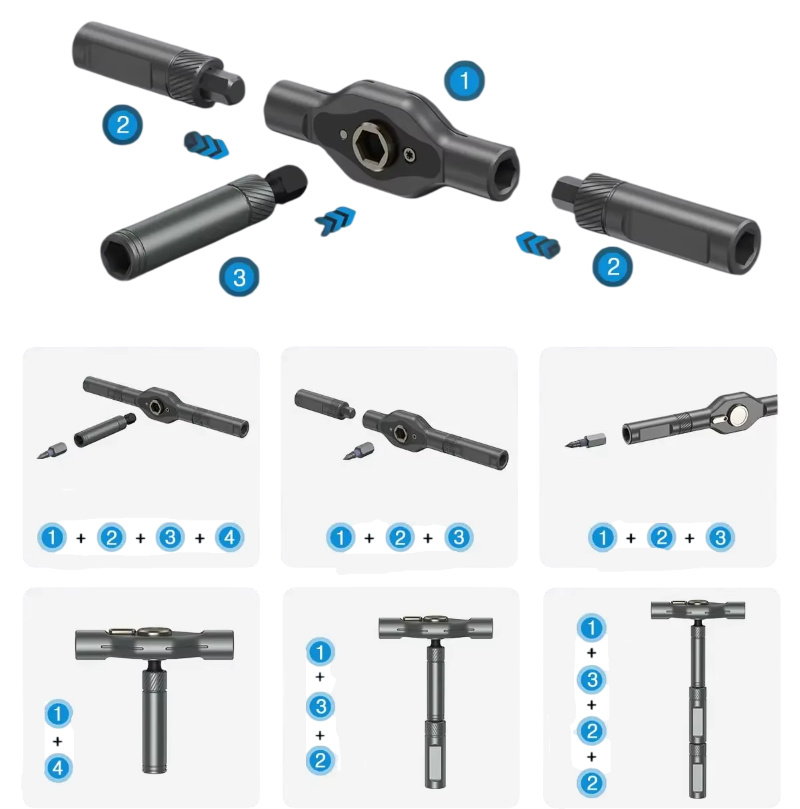 1

2

3

2

1 + 2 + 3 + 4

1 + 2 + 3

1 + 2 + 3

1 + 4

1 + 3 + 2

1 + 3 + 2 + 2