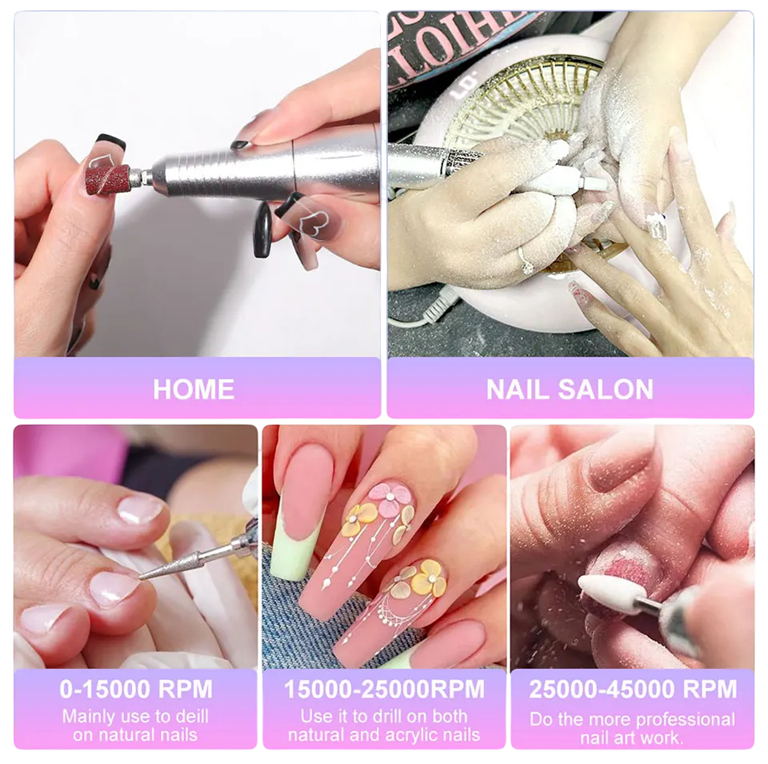 HOME

NAIL SALON

0-15000 RPM
Mainly use to deill on natural nails

15000-25000RPM
Use it to drill on both natural and acrylic nails

25000-45000 RPM
Do the more professional nail art work.