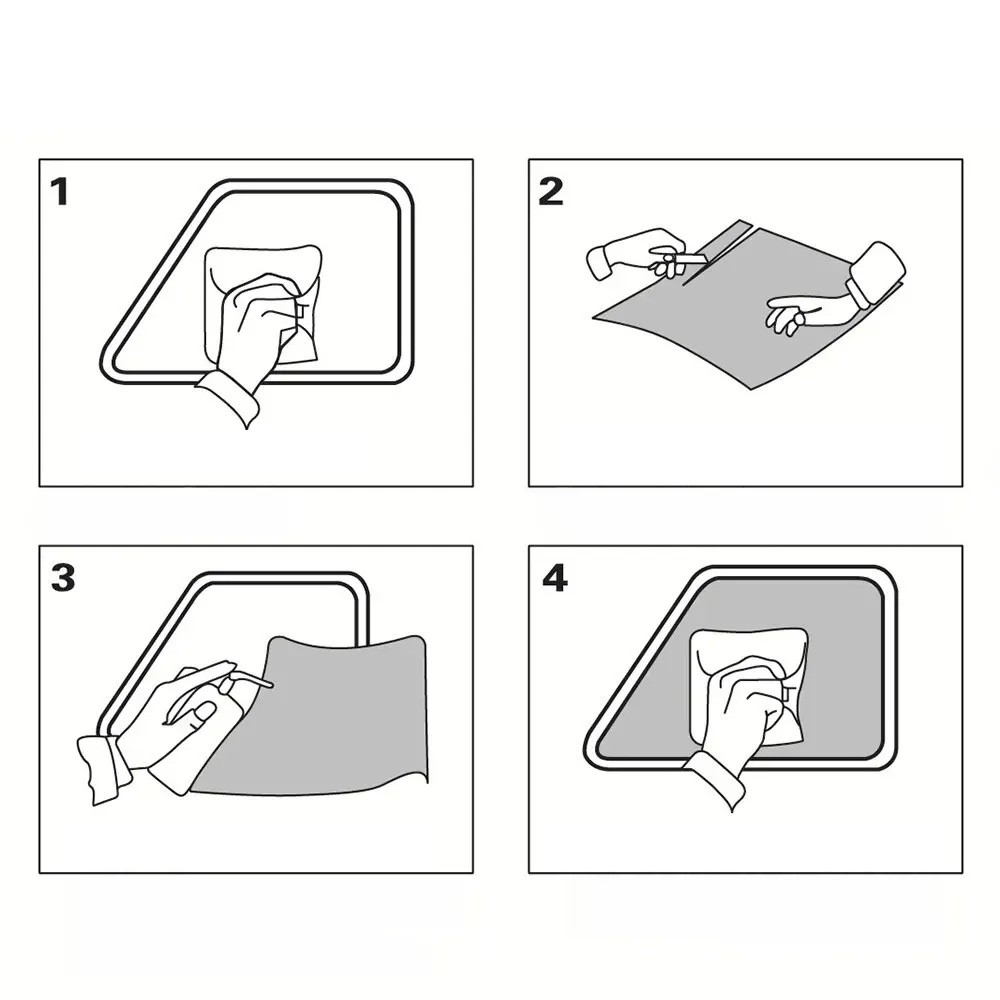 1

2

3

4