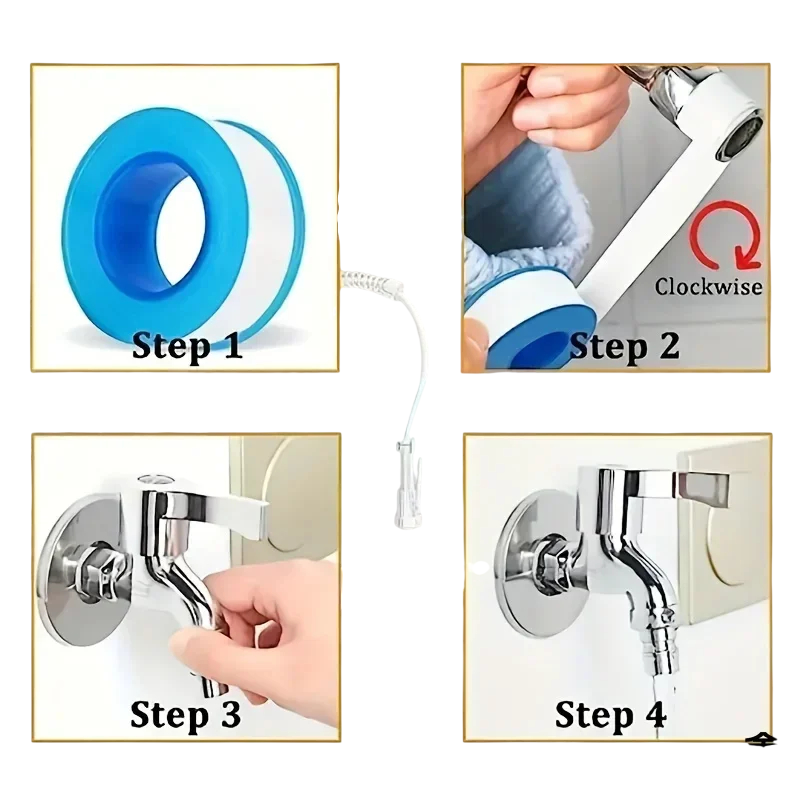 Step 1

Clockwise
Step 2

Step 3

Step 4