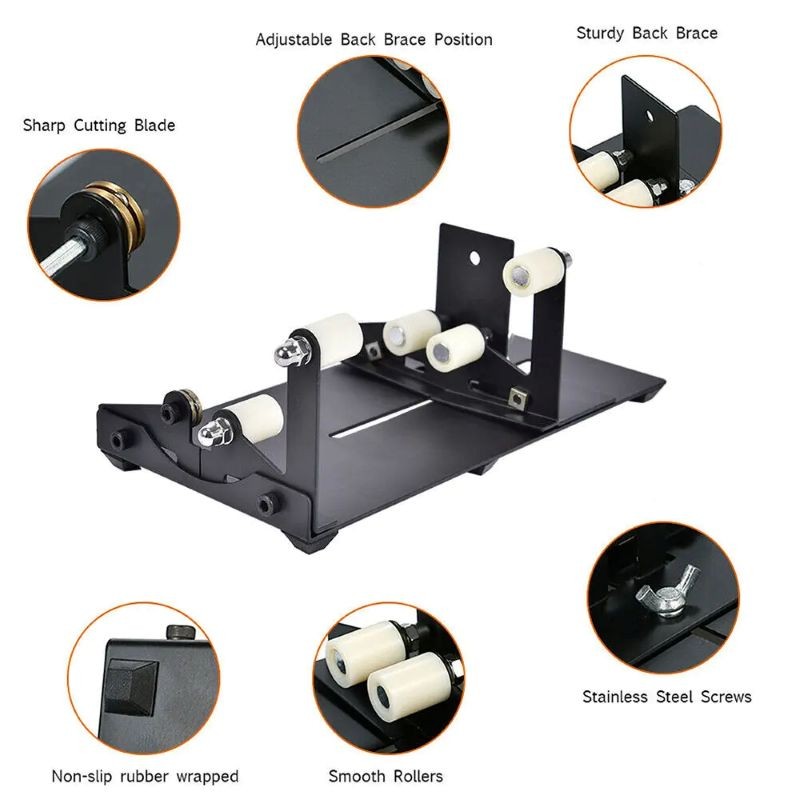 Adjustable Back Brace Position

Sturdy Back Brace

Sharp Cutting Blade

Stainless Steel Screws

Non-slip rubber wrapped

Smooth Rollers