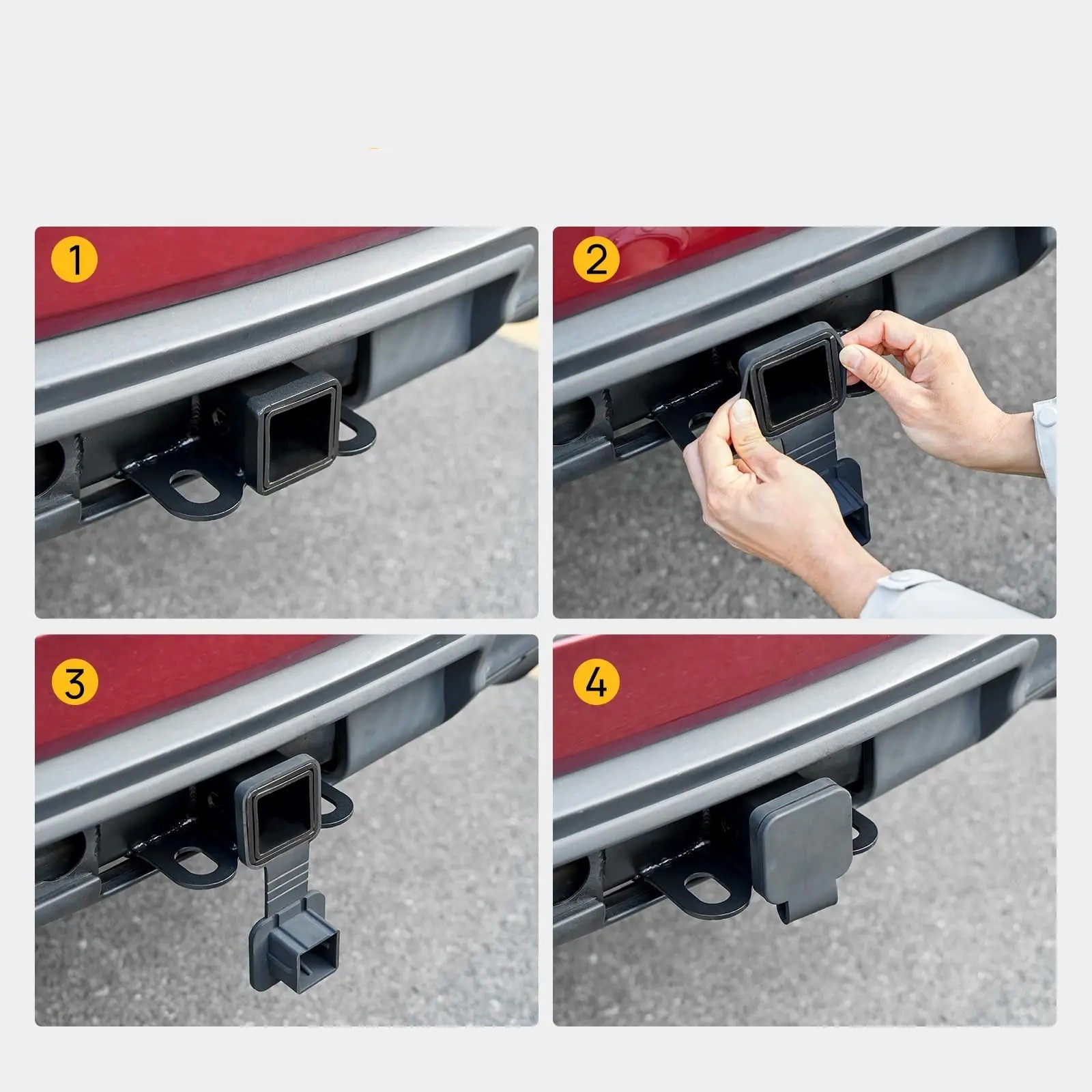 1

2

3

4