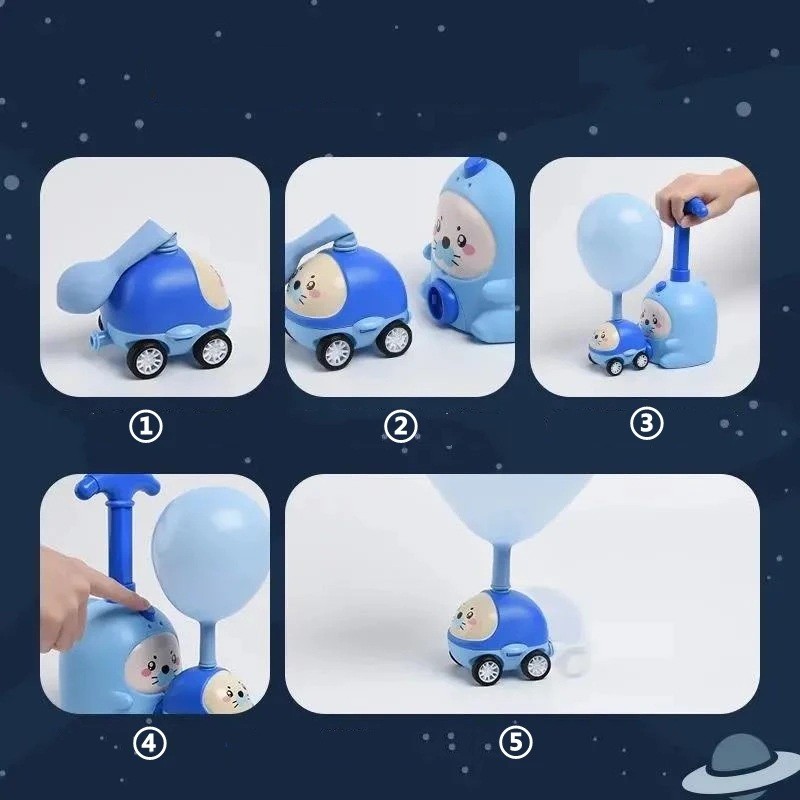 ①

②

③

④

⑤