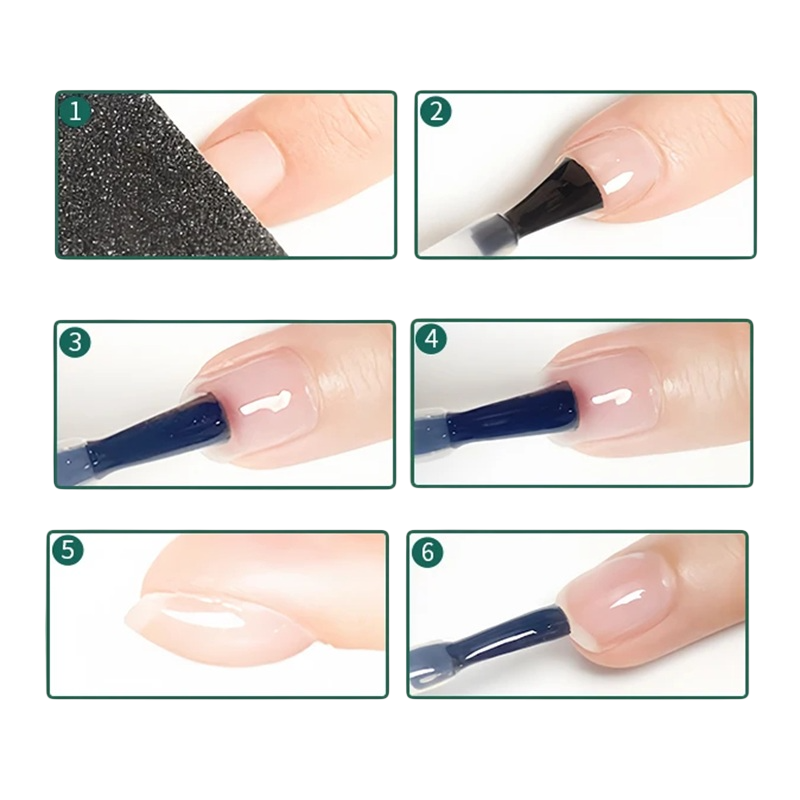 1
2
3
4
5
6