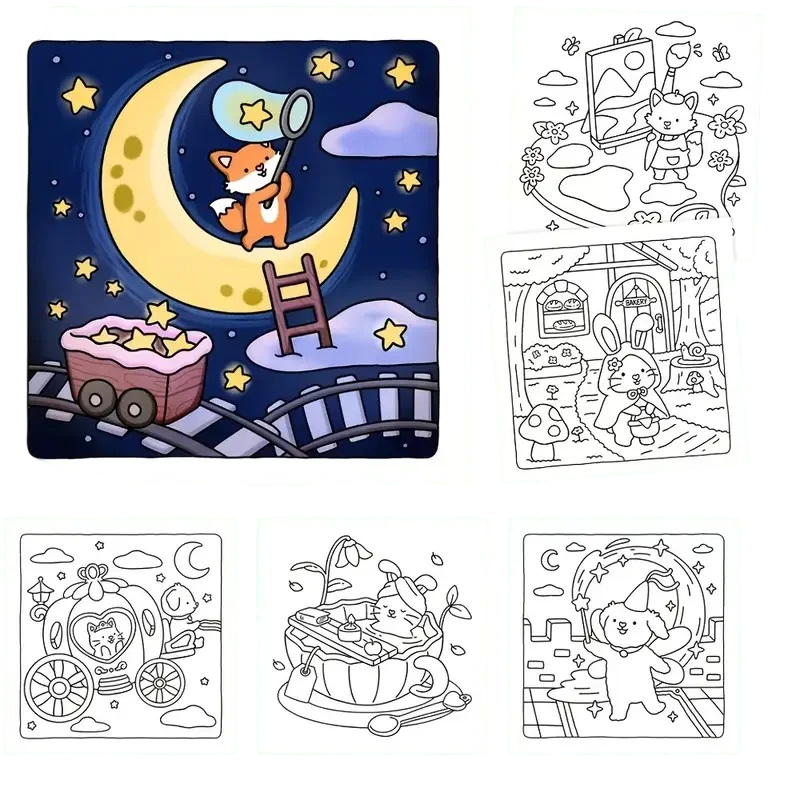 BAKERY