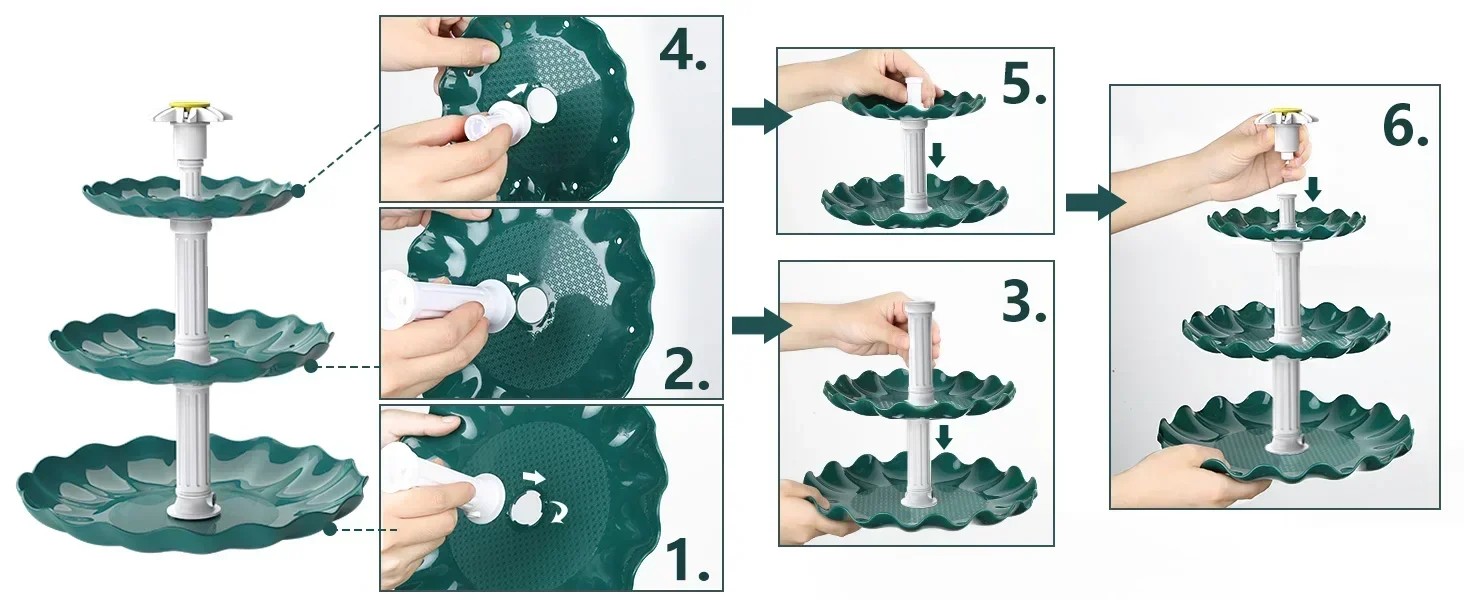 4.

2.

1.

5.

3.

6.