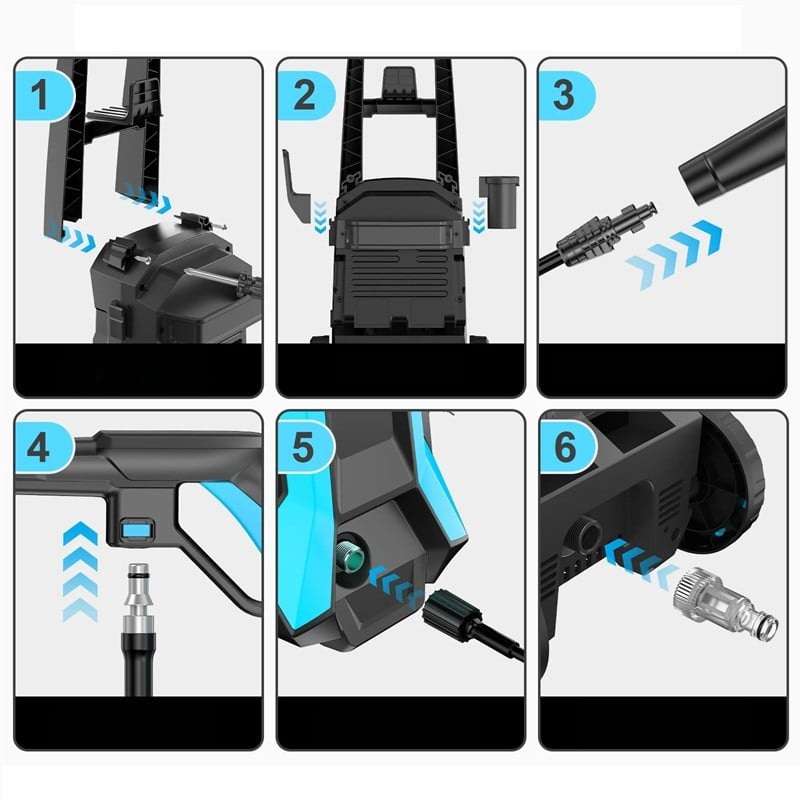 1

2

3

4

5

6