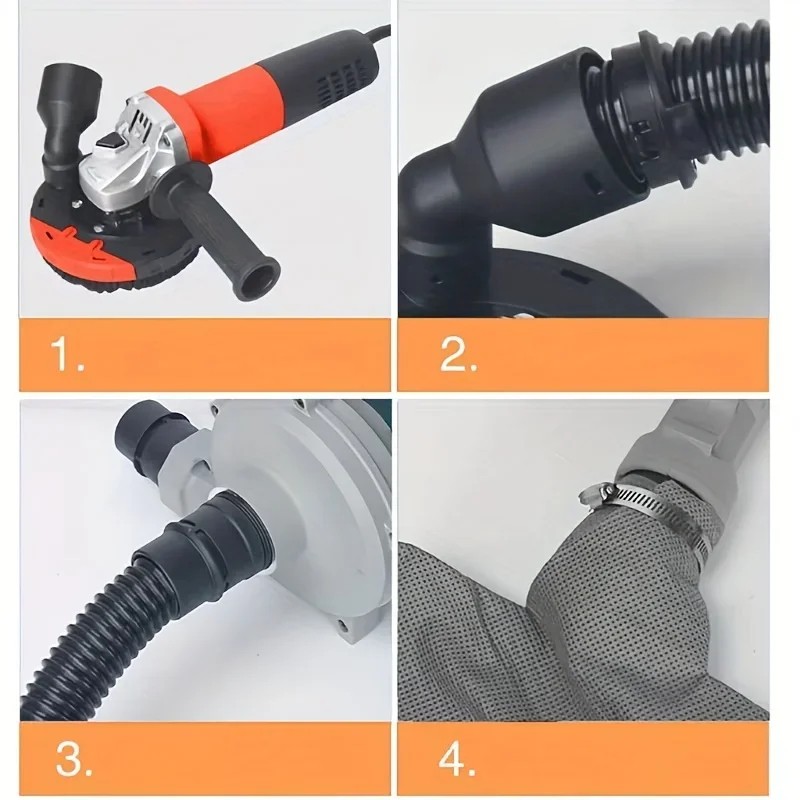 1.

2.

3.

4.