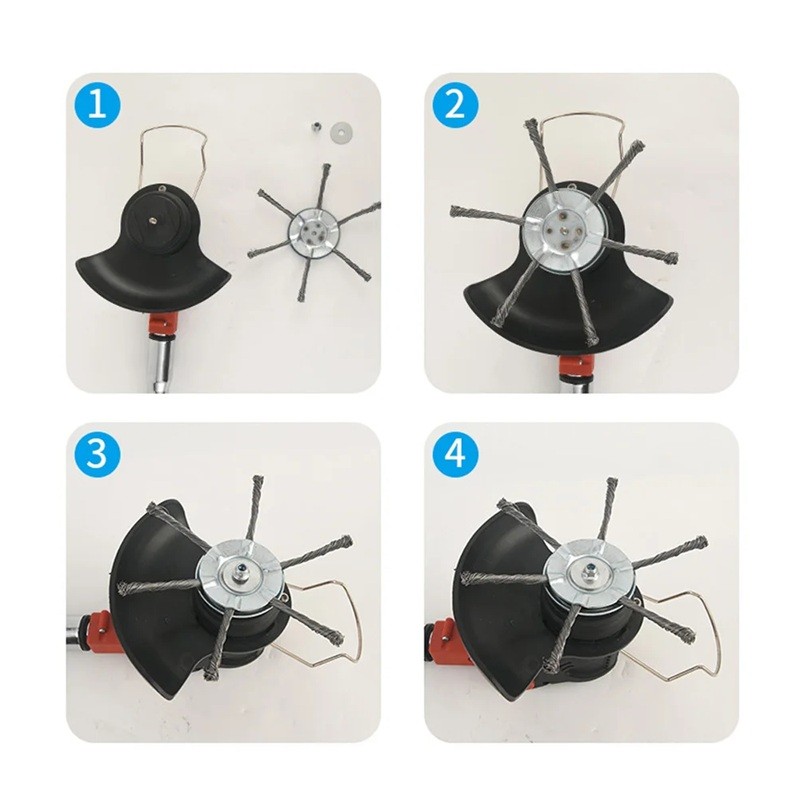 1

2

3

4