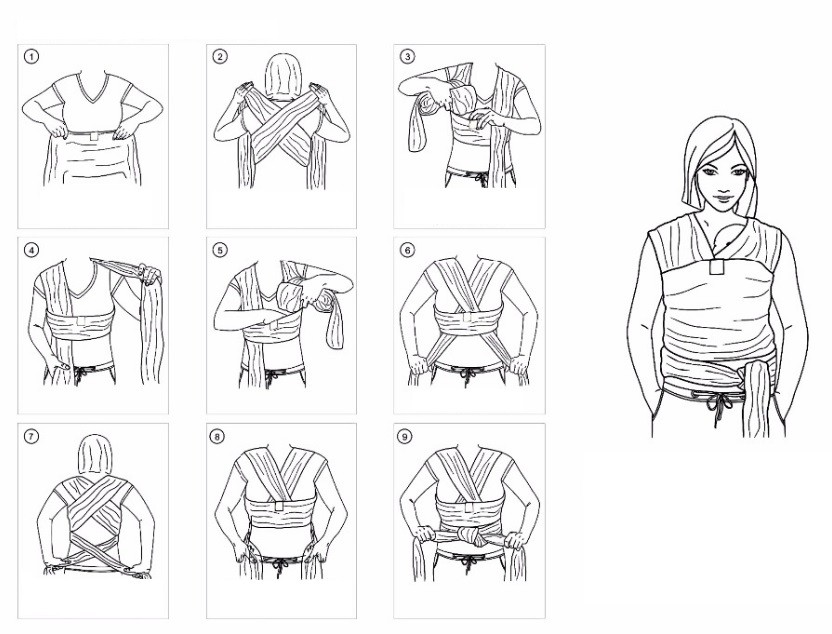 1

2

3

4

5

6

7

8

9