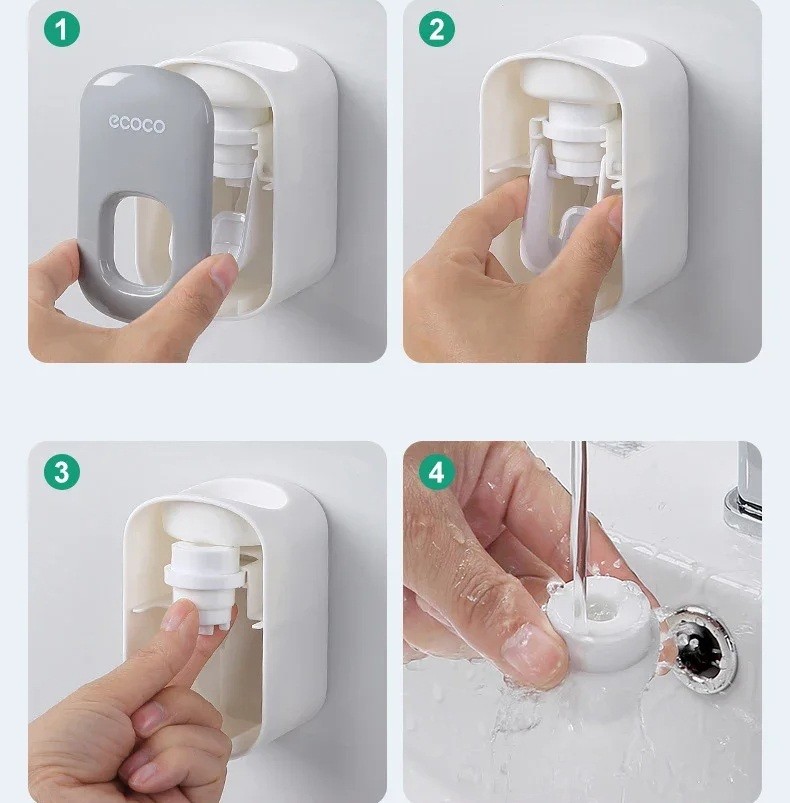 1

ecoco

2

3

4