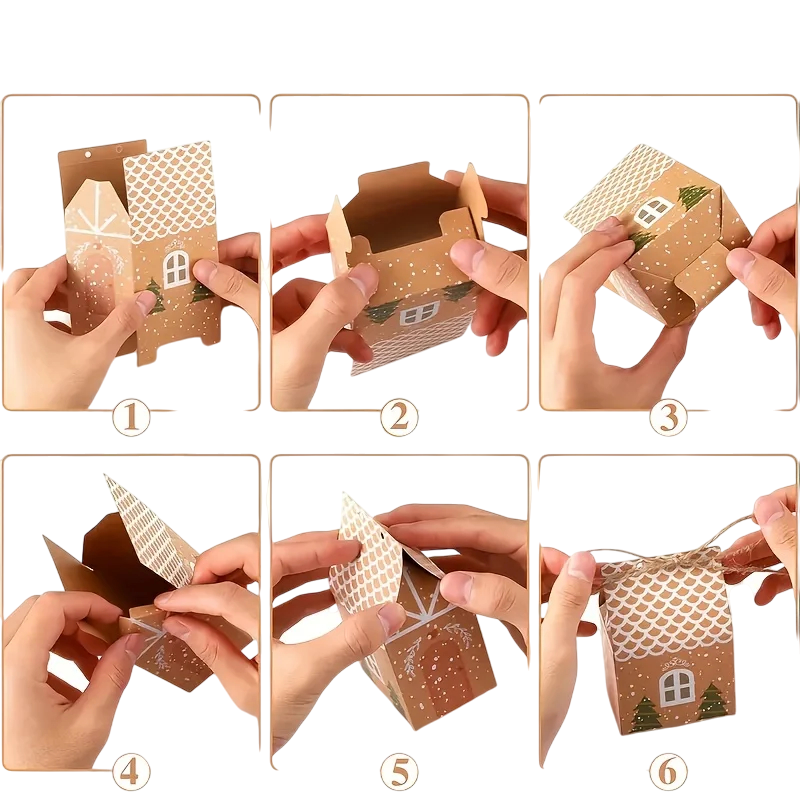 1
2
3
4
5
6