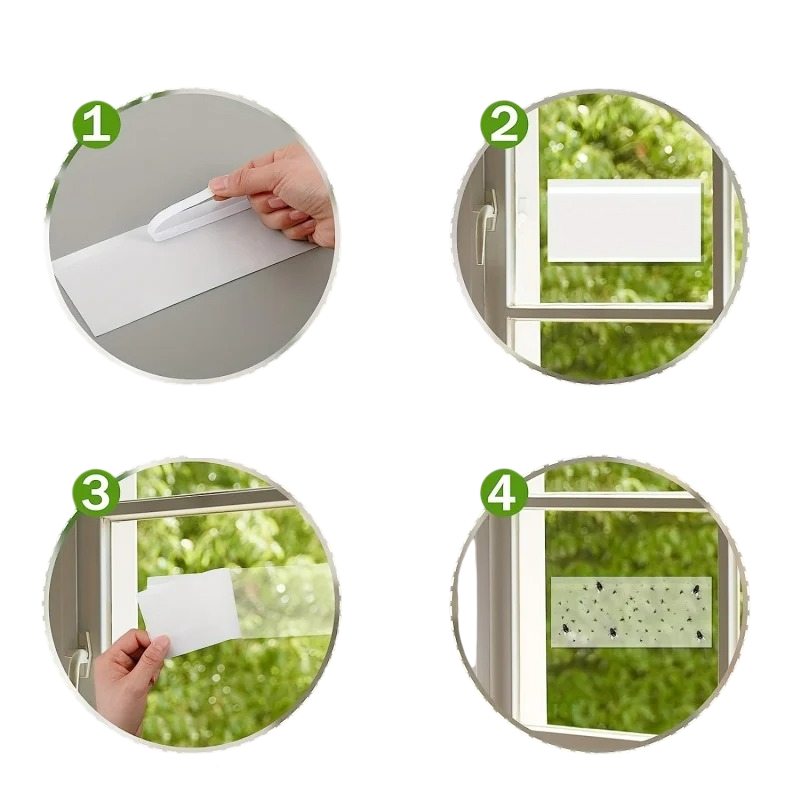 1

2

3

4