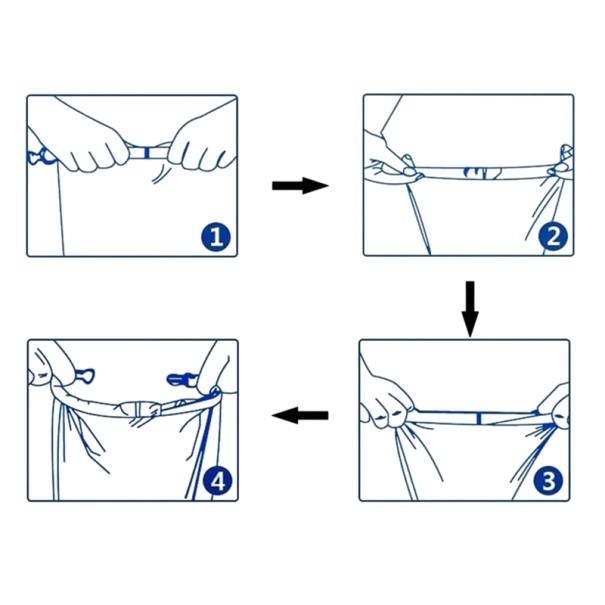 1

2

3

4